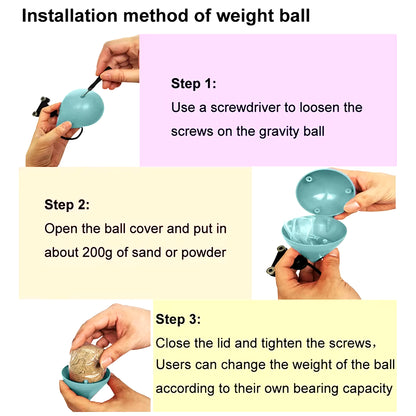 Installation method of weight ball

Step 1:
Use a screwdriver to loosen the screws on the gravity ball

Step 2:
Open the ball cover and put in about 200g of sand or powder

Step 3:
Close the lid and tighten the screws，
Users can change the weight of the ball according to their own bearing capacity